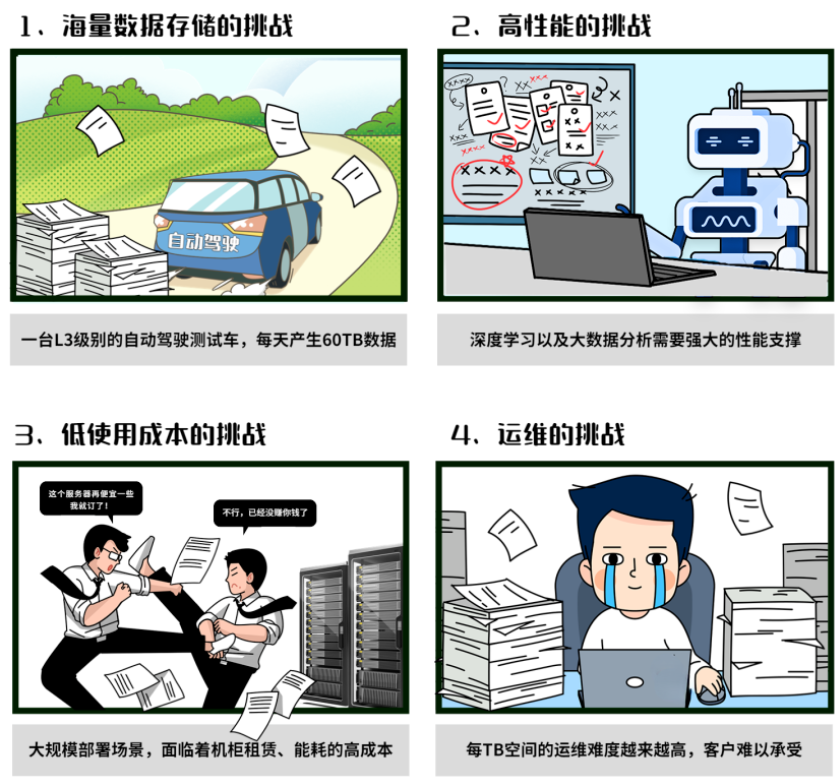 1、海量数据存储的挑战

自动驾驶

一台L3级别的自动驾驶测试车，每天产生60TB数据

2、高性能的挑战

深度学习以及大数据分析需要强大的性能支撑

3、低使用成本的挑战

这个服务器再便宜一些我就订了！

不行，已经没赚你钱了

大规模部署场景，面临着机柜租赁、能耗的高成本

4、运维的挑战

每TB空间的运维难度越来越高，客户难以承受