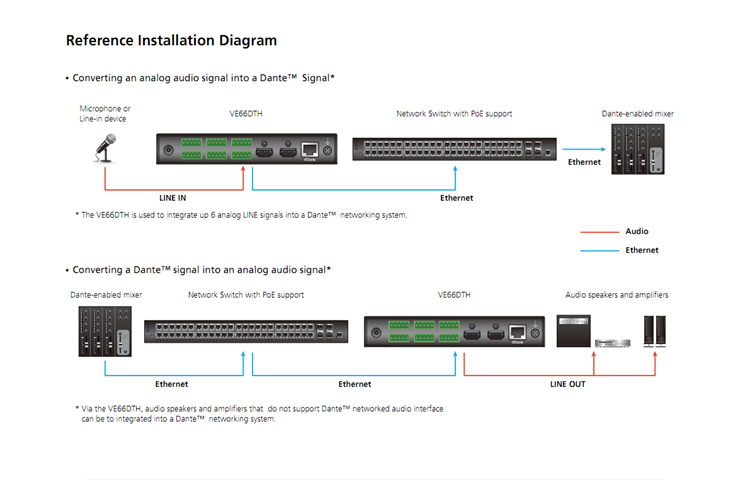 Reference Installation Diagram

• Converting an analog audio signal into a Dante™ Signal*

Microphone or Line-in device

VE66DTH

Network Switch with PoE support

Dante-enabled mixer

Ethernet

LINE IN

Ethernet

* The VE66DTH is used to integrate up 6 analog LINE signals into a Dante™ networking system.

Audio

Ethernet

• Converting a Dante™ signal into an analog audio signal*

Dante-enabled mixer

Network Switch with PoE support

VE66DTH

Audio speakers and amplifiers

Ethernet

Ethernet

LINE OUT

* Via the VE66DTH, audio speakers and amplifiers that do not support Dante™ networked audio interface can be to integrated into a Dante™ networking system.